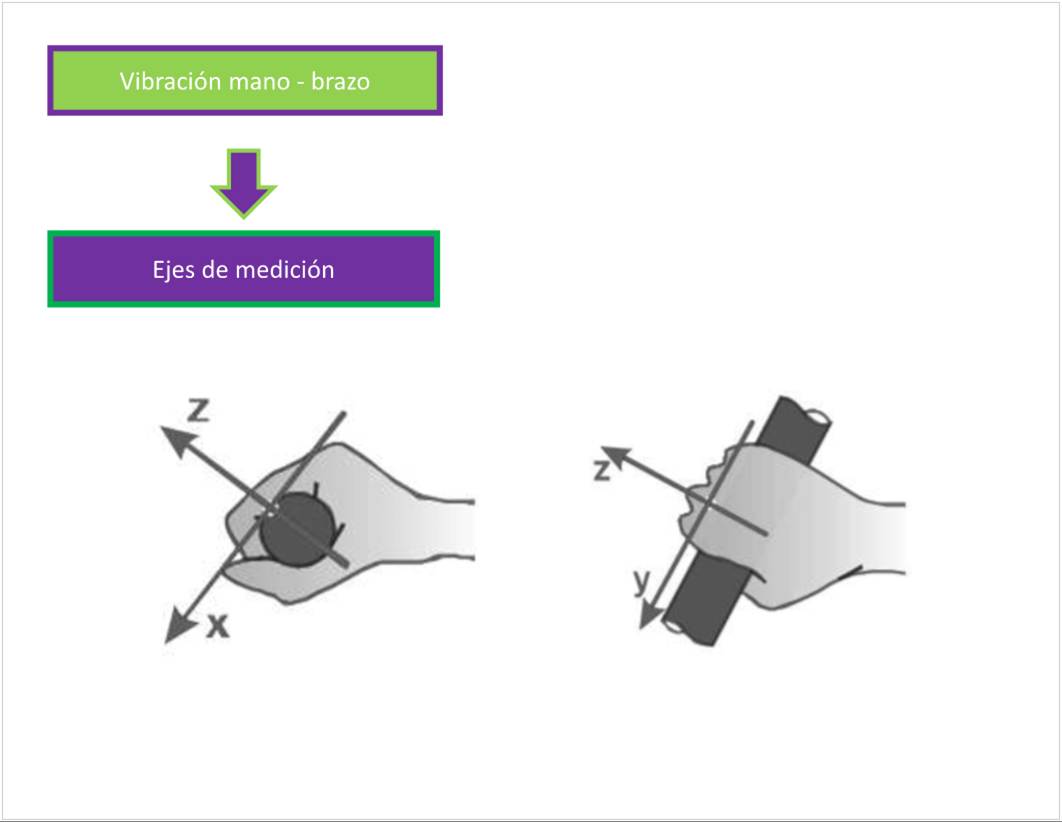 Vibración mano - brazo

Ejes de medición

z
x

z
y