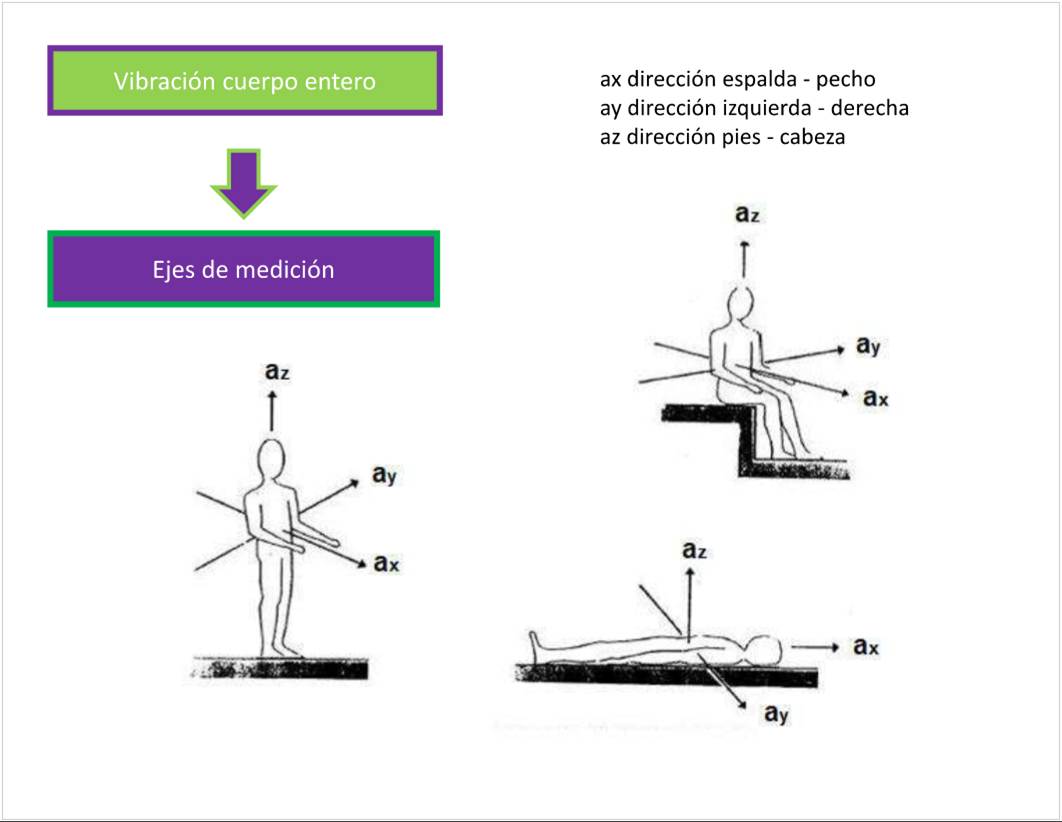 Vibración cuerpo entero

Ejes de medición

ax dirección espalda - pecho
ay dirección izquierda - derecha
az dirección pies - cabeza

$a_z$
$a_y$
$a_x$

$a_z$
$a_y$
$a_x$

$a_z$
$a_x$
$a_y$