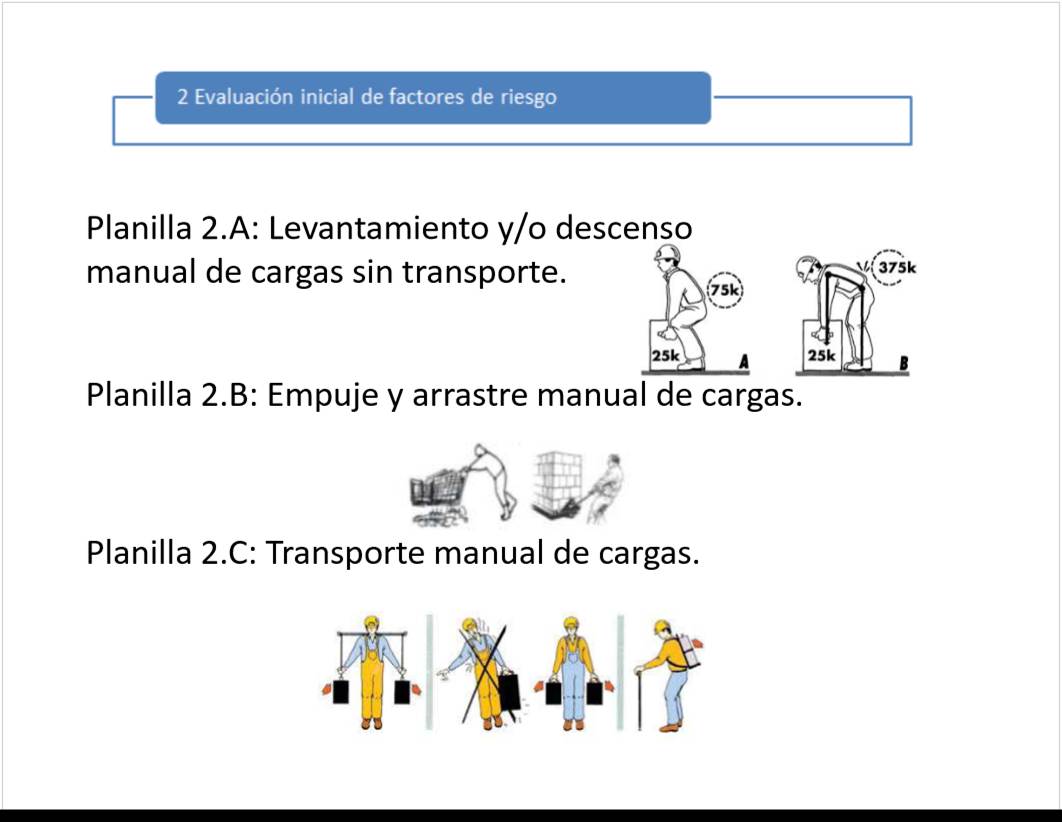 2 Evaluación inicial de factores de riesgo

Planilla 2.A: Levantamiento y/o descenso manual de cargas sin transporte.

75k

25k

A

375k

25k

B

Planilla 2.B: Empuje y arrastre manual de cargas.

Planilla 2.C: Transporte manual de cargas.