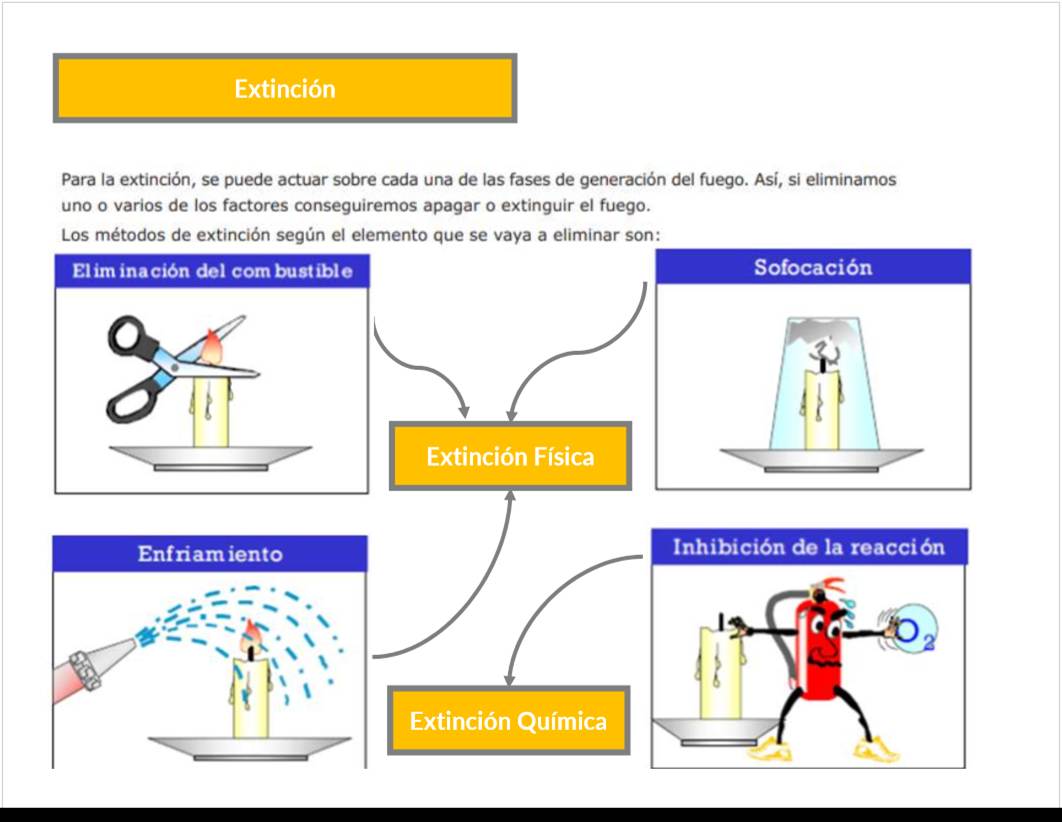 Extinción

Para la extinción, se puede actuar sobre cada una de las fases de generación del fuego. Así, si eliminamos uno o varios de los factores conseguiremos apagar o extinguir el fuego.

Los métodos de extinción según el elemento que se vaya a eliminar son:

Eliminación del combustible

Sofocación

Extinción Física

Enfriamiento

Inhibición de la reacción

$O_2$

Extinción Química