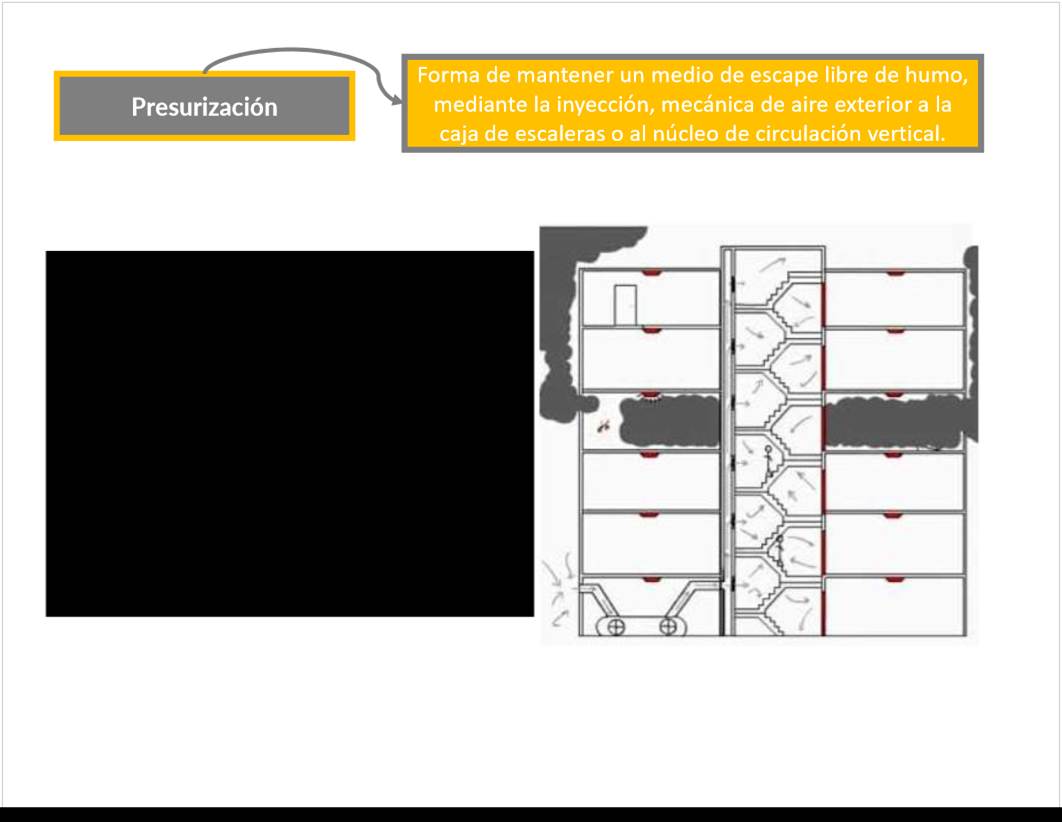 Presurización

Forma de mantener un medio de escape libre de humo, mediante la inyección, mecánica de aire exterior a la caja de escaleras o al núcleo de circulación vertical.