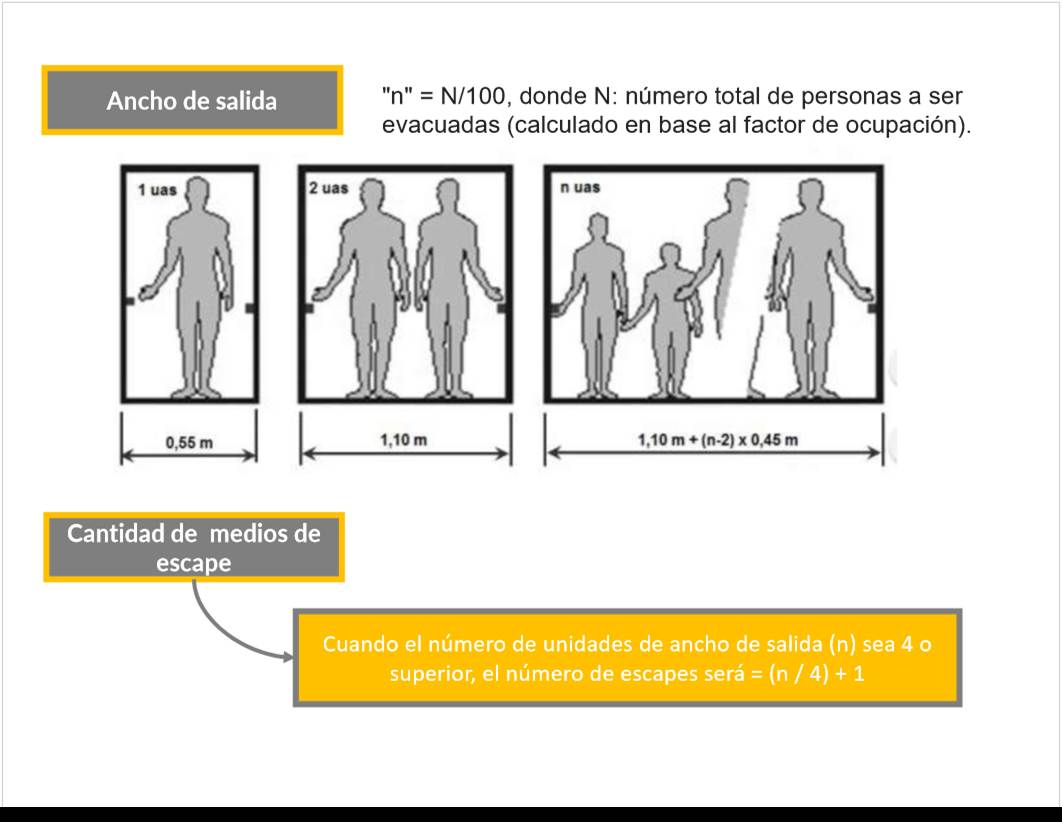 Ancho de salida

"n" = N/100, donde N: número total de personas a ser evacuadas (calculado en base al factor de ocupación).

1 uas

2 uas

n uas

0,55 m

1,10 m

1,10 m + (n-2) x 0,45 m

Cantidad de medios de escape

Cuando el número de unidades de ancho de salida (n) sea 4 o superior, el número de escapes será = (n / 4) + 1