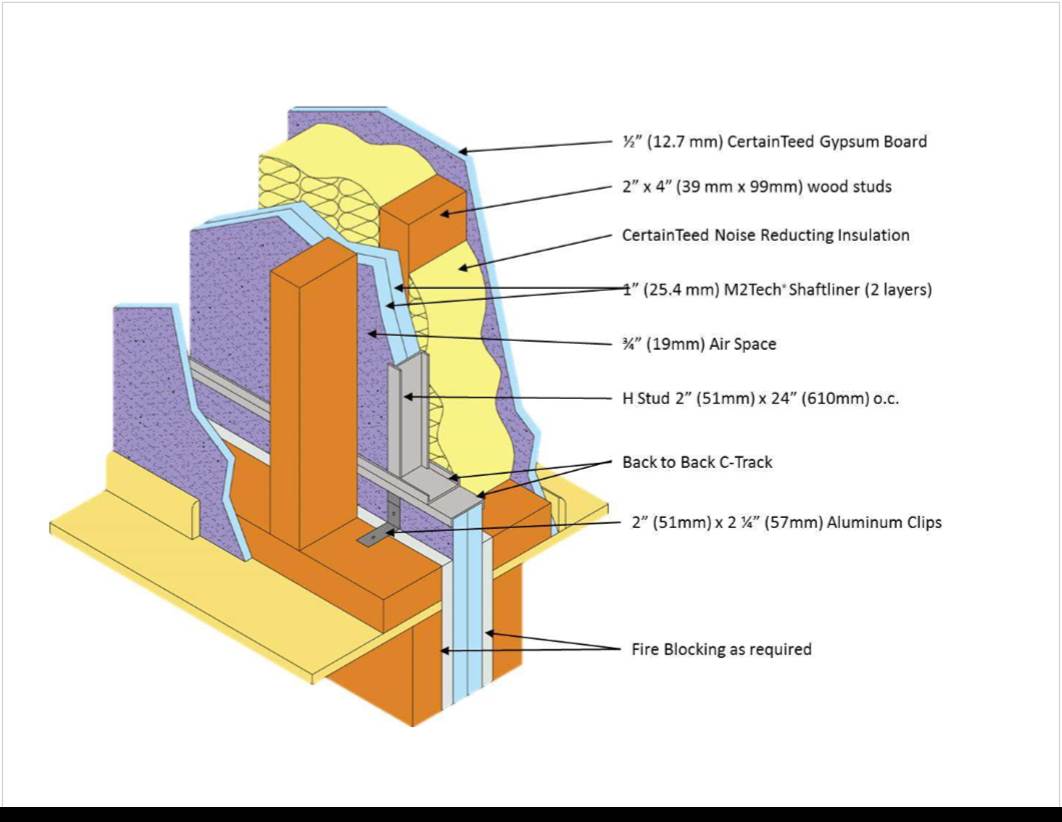 ½" (12.7 mm) CertainTeed Gypsum Board

2" x 4" (39 mm x 99mm) wood studs

CertainTeed Noise Reducting Insulation

1" (25.4 mm) M2Tech® Shaftliner (2 layers)

¾" (19mm) Air Space

H Stud 2" (51mm) x 24" (610mm) o.c.

Back to Back C-Track

2" (51mm) x 2 ¼" (57mm) Aluminum Clips

Fire Blocking as required