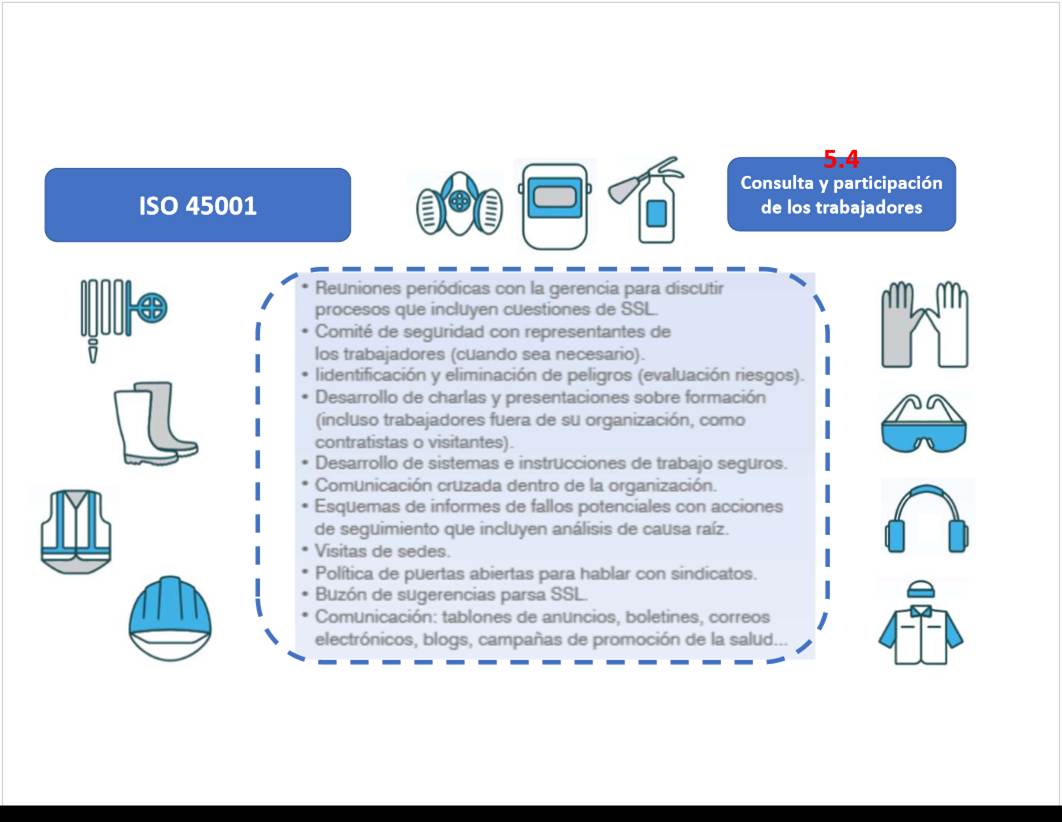 ISO 45001

5.4
Consulta y participación de los trabajadores

• Reuniones periódicas con la gerencia para discutir procesos que incluyen cuestiones de SSL.
• Comité de seguridad con representantes de los trabajadores (cuando sea necesario).
• Iidentificación y eliminación de peligros (evaluación riesgos).
• Desarrollo de charlas y presentaciones sobre formación (incluso trabajadores fuera de su organización, como contratistas o visitantes).
• Desarrollo de sistemas e instrucciones de trabajo seguros.
• Comunicación cruzada dentro de la organización.
• Esquemas de informes de fallos potenciales con acciones de seguimiento que incluyen análisis de causa raíz.
• Visitas de sedes.
• Política de puertas abiertas para hablar con sindicatos.
• Buzón de sugerencias parsa SSL.
• Comunicación: tablones de anuncios, boletines, correos electrónicos, blogs, campañas de promoción de la salud...