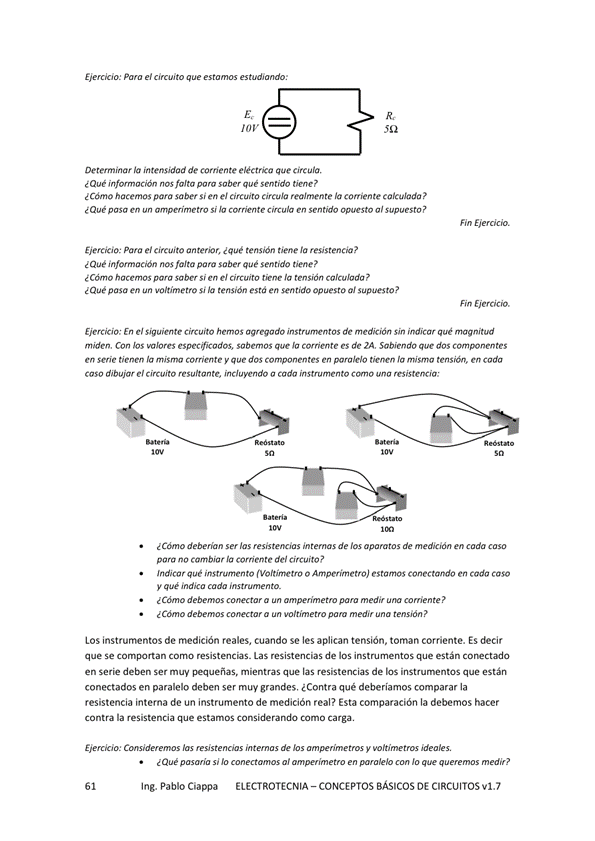 Ejercicio: Para el circuito que estamos estudiando:

$E_c$
$10V$

$R_c$
$5\Omega$

Determinar la intensidad de corriente eléctrica que circula.
¿Qué información nos falta para saber qué sentido tiene?
¿Cómo hacemos para saber si en el circuito circula realmente la corriente calculada?
¿Qué pasa en un amperímetro si la corriente circula en sentido opuesto al supuesto?

Fin Ejercicio.

Ejercicio: Para el circuito anterior, ¿qué tensión tiene la resistencia?
¿Qué información nos falta para saber qué sentido tiene?
¿Cómo hacemos para saber si en el circuito tiene la tensión calculada?
¿Qué pasa en un voltímetro si la tensión está en sentido opuesto al supuesto?

Fin Ejercicio.

Ejercicio: En el siguiente circuito hemos agregado instrumentos de medición sin indicar qué magnitud miden. Con los valores especificados, sabemos que la corriente es de 2A. Sabiendo que dos componentes en serie tienen la misma corriente y que dos componentes en paralelo tienen la misma tensión, en cada caso dibujar el circuito resultante, incluyendo a cada instrumento como una resistencia:

Batería
10V

Reóstato
5Ω

Batería
10V

Reóstato
5Ω

Batería
10V

Reóstato
10Ω

• ¿Cómo deberían ser las resistencias internas de los aparatos de medición en cada caso para no cambiar la corriente del circuito?
• Indicar qué instrumento (Voltímetro o Amperímetro) estamos conectando en cada caso y qué indica cada instrumento.
• ¿Cómo debemos conectar a un amperímetro para medir una corriente?
• ¿Cómo debemos conectar a un voltímetro para medir una tensión?

Los instrumentos de medición reales, cuando se les aplican tensión, toman corriente. Es decir que se comportan como resistencias. Las resistencias de los instrumentos que están conectado en serie deben ser muy pequeñas, mientras que las resistencias de los instrumentos que están conectados en paralelo deben ser muy grandes. ¿Contra qué deberíamos comparar la resistencia interna de un instrumento de medición real? Esta comparación la debemos hacer contra la resistencia que estamos considerando como carga.

Ejercicio: Consideremos las resistencias internas de los amperímetros y voltímetros ideales.
• ¿Qué pasaría si lo conectamos al amperímetro en paralelo con lo que queremos medir?

61 Ing. Pablo Ciappa ELECTROTECNIA – CONCEPTOS BÁSICOS DE CIRCUITOS v1.7