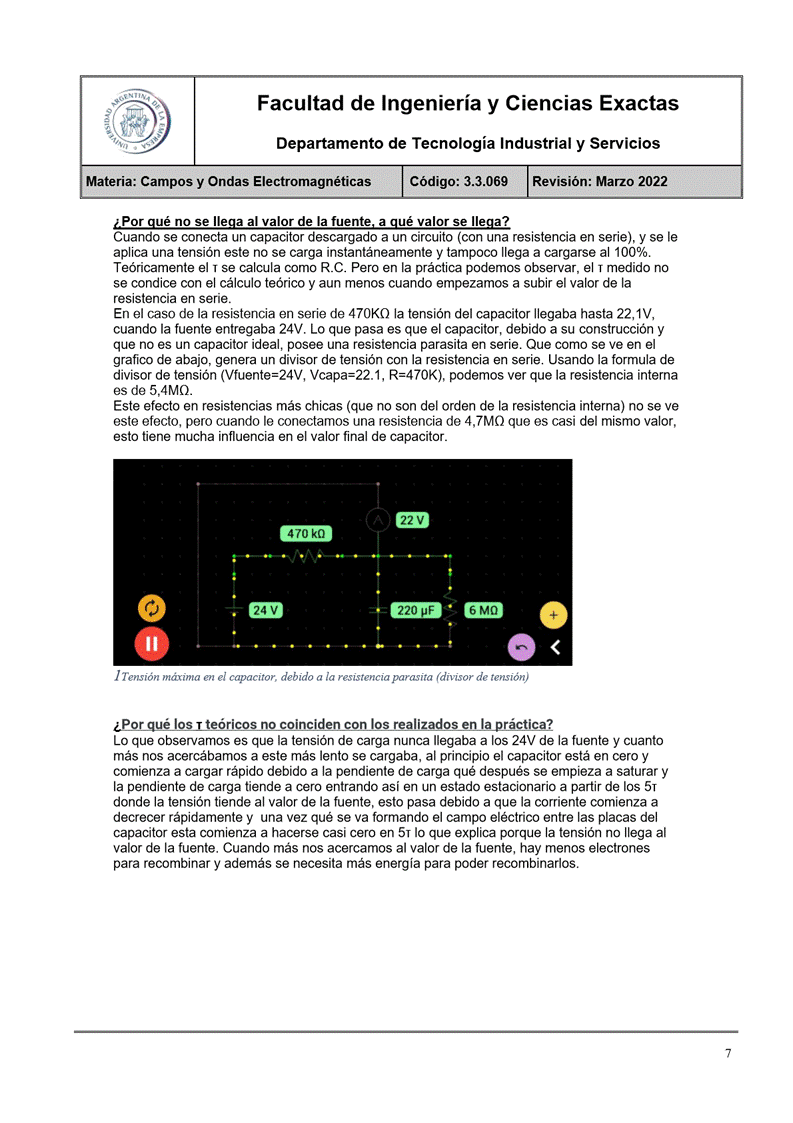 UNIVERSIDAD ARGENTINA DE LA EMPRESA

Facultad de Ingeniería y Ciencias Exactas

Departamento de Tecnología Industrial y Servicios

| Materia: Campos y Ondas Electromagnéticas | Código: 3.3.069 | Revisión: Marzo 2022 |
|---|---|---|

¿Por qué no se llega al valor de la fuente, a qué valor se llega?
Cuando se conecta un capacitor descargado a un circuito (con una resistencia en serie), y se le aplica una tensión este no se carga instantáneamente y tampoco llega a cargarse al 100%. Teóricamente el τ se calcula como R.C. Pero en la práctica podemos observar, el τ medido no se condice con el cálculo teórico y aun menos cuando empezamos a subir el valor de la resistencia en serie.
En el caso de la resistencia en serie de 470KΩ la tensión del capacitor llegaba hasta 22,1V, cuando la fuente entregaba 24V. Lo que pasa es que el capacitor, debido a su construcción y que no es un capacitor ideal, posee una resistencia parasita en serie. Que como se ve en el grafico de abajo, genera un divisor de tensión con la resistencia en serie. Usando la formula de divisor de tensión (Vfuente=24V, Vcapa=22.1, R=470K), podemos ver que la resistencia interna es de 5,4MΩ.
Este efecto en resistencias más chicas (que no son del orden de la resistencia interna) no se ve este efecto, pero cuando le conectamos una resistencia de 4,7MΩ que es casi del mismo valor, esto tiene mucha influencia en el valor final de capacitor.

22 V
470 kΩ
24 V
220 µF
6 MΩ

1Tensión máxima en el capacitor, debido a la resistencia parasita (divisor de tensión)

¿Por qué los τ teóricos no coinciden con los realizados en la práctica?
Lo que observamos es que la tensión de carga nunca llegaba a los 24V de la fuente y cuanto más nos acercábamos a este más lento se cargaba, al principio el capacitor está en cero y comienza a cargar rápido debido a la pendiente de carga qué después se empieza a saturar y la pendiente de carga tiende a cero entrando así en un estado estacionario a partir de los 5τ donde la tensión tiende al valor de la fuente, esto pasa debido a que la corriente comienza a decrecer rápidamente y una vez qué se va formando el campo eléctrico entre las placas del capacitor esta comienza a hacerse casi cero en 5τ lo que explica porque la tensión no llega al valor de la fuente. Cuando más nos acercamos al valor de la fuente, hay menos electrones para recombinar y además se necesita más energía para poder recombinarlos.

7