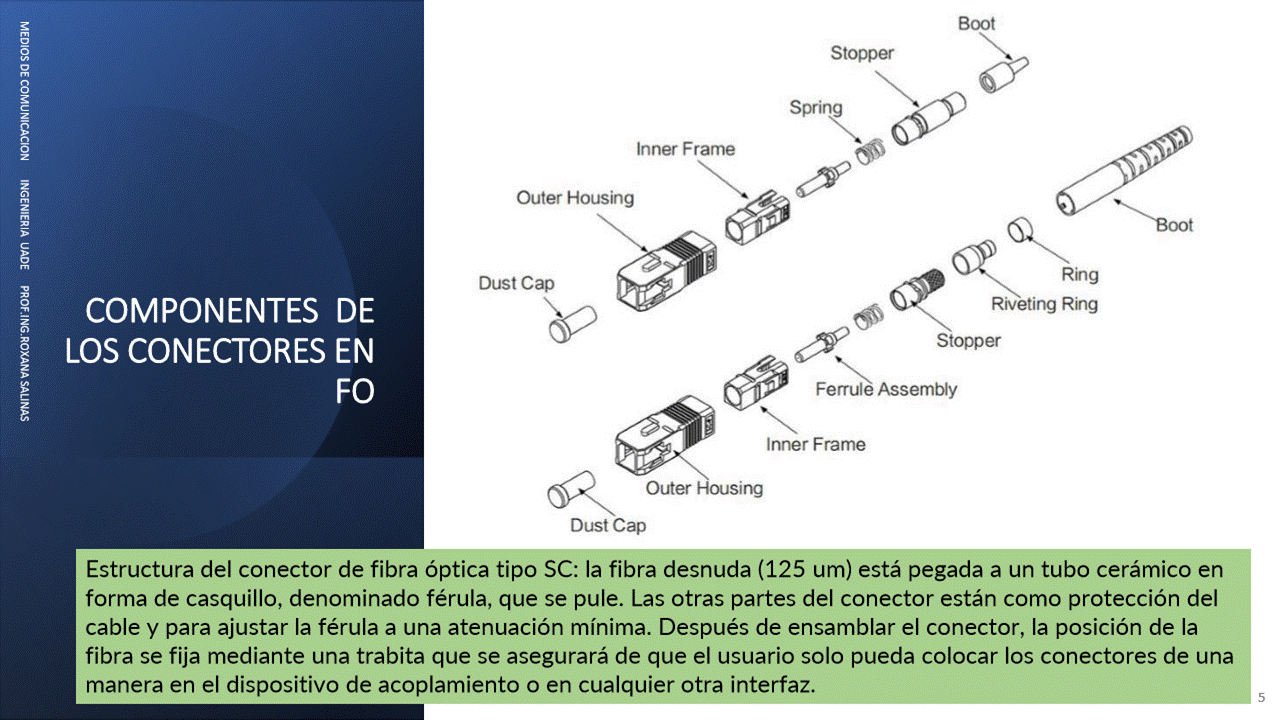 MEDIOS DE COMUNICACION INGENIERIA UADE PROF ING. ROXANA SALINAS

COMPONENTES DE LOS CONECTORES EN FO

Boot
Stopper
Spring
Inner Frame
Outer Housing
Dust Cap
Boot
Ring
Riveting Ring
Stopper
Ferrule Assembly
Inner Frame
Outer Housing
Dust Cap

Estructura del conector de fibra óptica tipo SC: la fibra desnuda (125 um) está pegada a un tubo cerámico en forma de casquillo, denominado férula, que se pule. Las otras partes del conector están como protección del cable y para ajustar la férula a una atenuación mínima. Después de ensamblar el conector, la posición de la fibra se fija mediante una trabita que se asegurará de que el usuario solo pueda colocar los conectores de una manera en el dispositivo de acoplamiento o en cualquier otra interfaz.

5