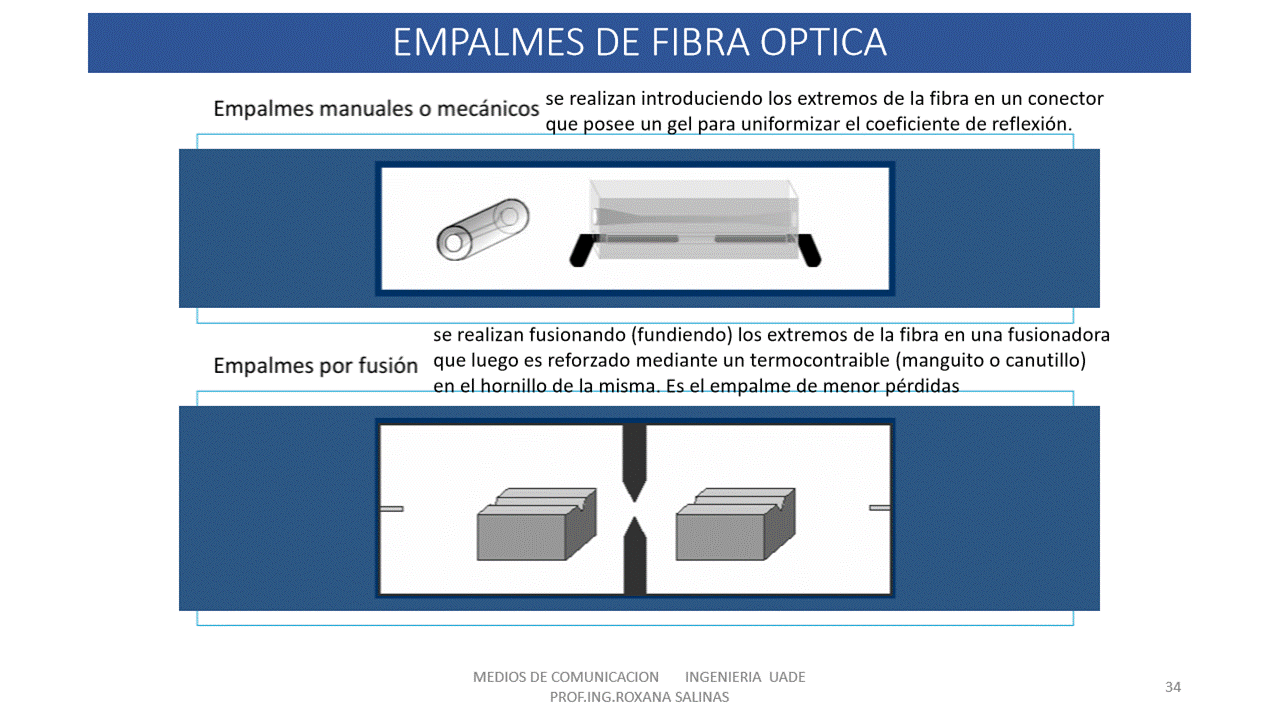 EMPALMES DE FIBRA OPTICA

Empalmes manuales o mecánicos se realizan introduciendo los extremos de la fibra en un conector que posee un gel para uniformizar el coeficiente de reflexión.

Empalmes por fusión se realizan fusionando (fundiendo) los extremos de la fibra en una fusionadora que luego es reforzado mediante un termocontraible (manguito o canutillo) en el hornillo de la misma. Es el empalme de menor pérdidas

MEDIOS DE COMUNICACION INGENIERIA UADE
PROF.ING.ROXANA SALINAS

34