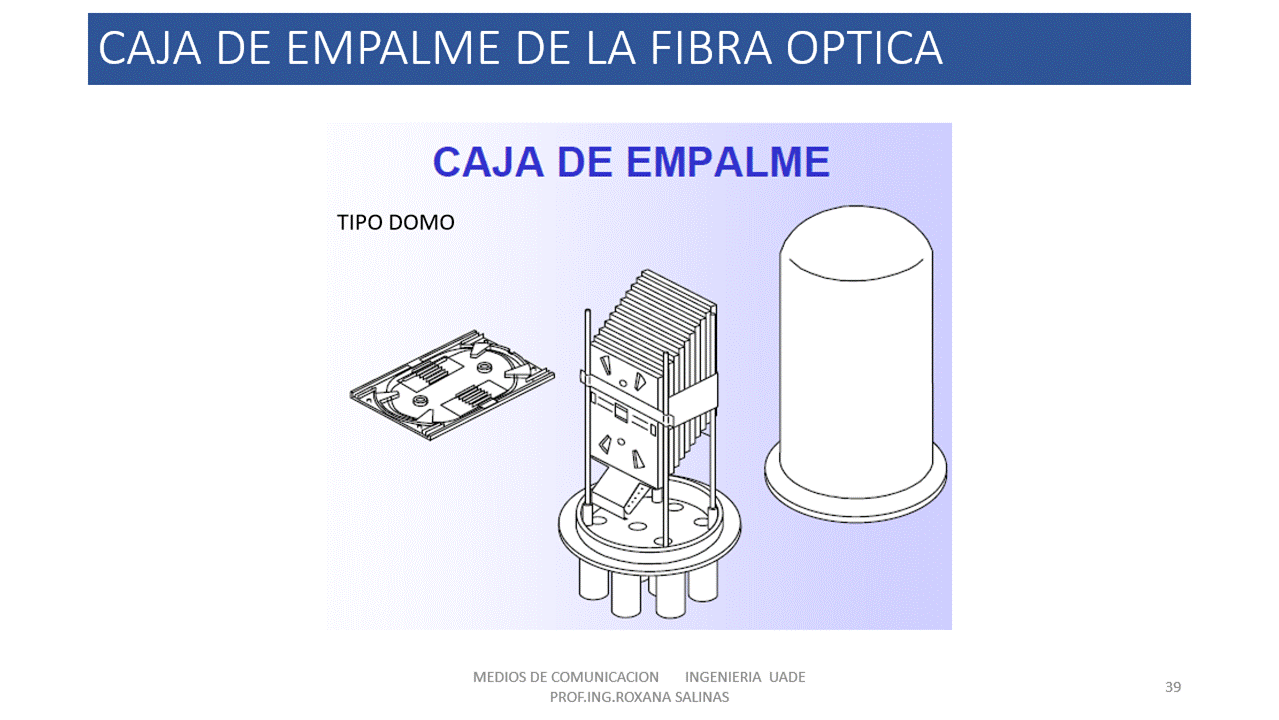 CAJA DE EMPALME DE LA FIBRA OPTICA

CAJA DE EMPALME

TIPO DOMO

MEDIOS DE COMUNICACION INGENIERIA UADE
PROF.ING.ROXANA SALINAS

39