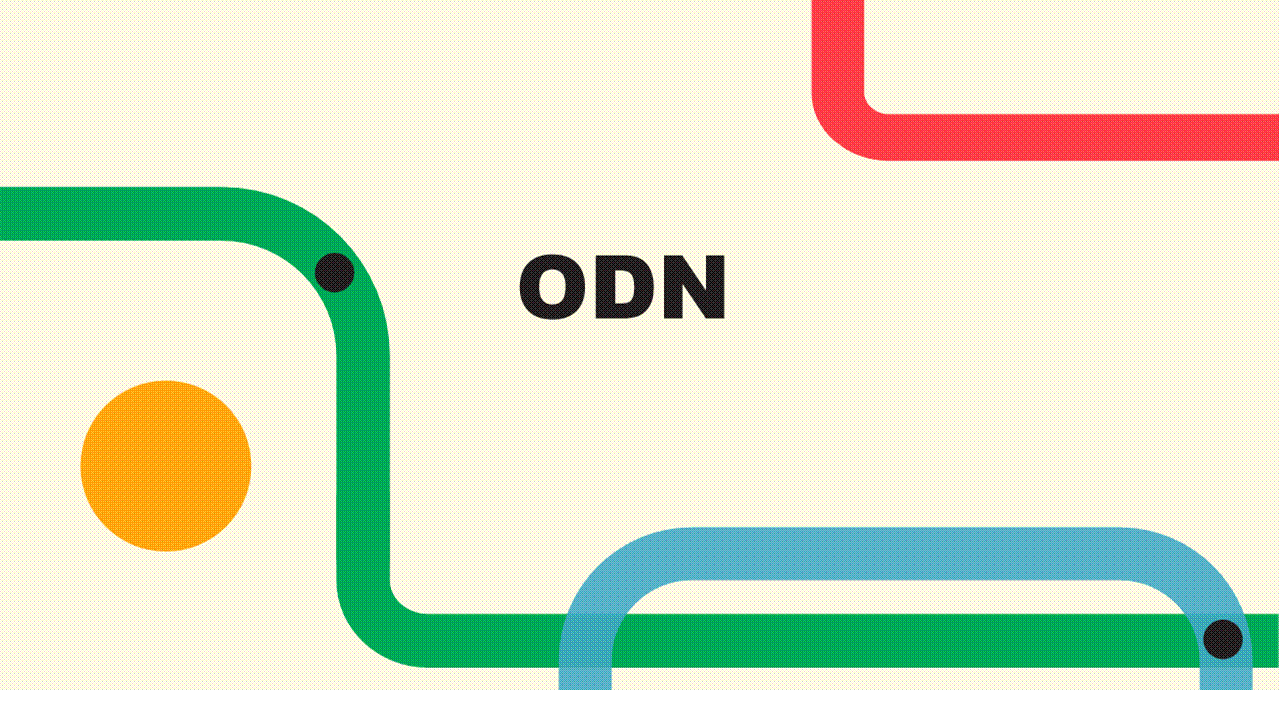 ODN