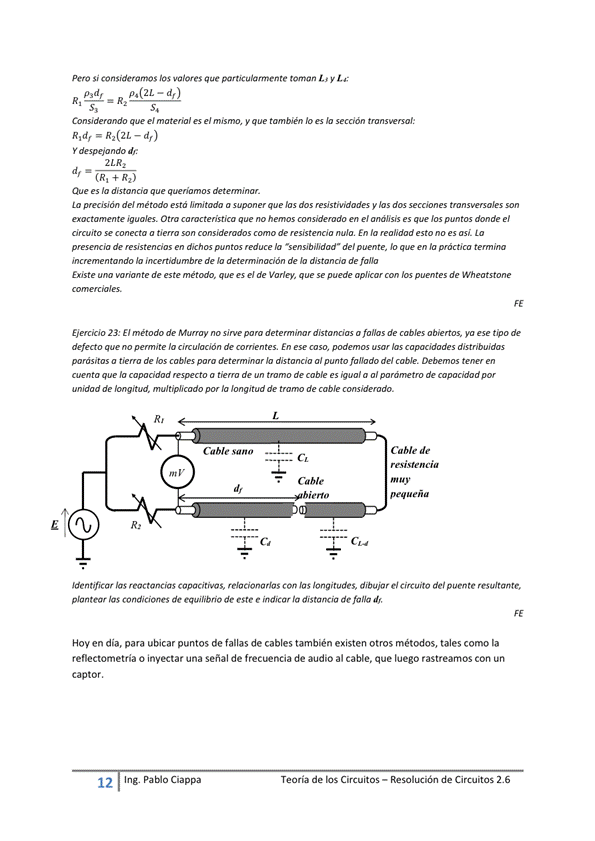 Pero si consideramos los valores que particularmente toman $L_3$ y $L_4$:

$R_1 \frac{\rho_3 d_f}{S_3} = R_2 \frac{\rho_4 (2L - d_f)}{S_4}$

Considerando que el material es el mismo, y que también lo es la sección transversal:

$R_1 d_f = R_2 (2L - d_f)$

Y despejando $d_f$:

$d_f = \frac{2LR_2}{(R_1 + R_2)}$

Que es la distancia que queríamos determinar.

La precisión del método está limitada a suponer que las dos resistividades y las dos secciones transversales son exactamente iguales. Otra característica que no hemos considerado en el análisis es que los puntos donde el circuito se conecta a tierra son considerados como de resistencia nula. En la realidad esto no es así. La presencia de resistencias en dichos puntos reduce la "sensibilidad" del puente, lo que en la práctica termina incrementando la incertidumbre de la determinación de la distancia de falla

Existe una variante de este método, que es el de Varley, que se puede aplicar con los puentes de Wheatstone comerciales.

FE

Ejercicio 23: El método de Murray no sirve para determinar distancias a fallas de cables abiertos, ya ese tipo de defecto que no permite la circulación de corrientes. En ese caso, podemos usar las capacidades distribuidas parásitas a tierra de los cables para determinar la distancia al punto fallado del cable. Debemos tener en cuenta que la capacidad respecto a tierra de un tramo de cable es igual a al parámetro de capacidad por unidad de longitud, multiplicado por la longitud de tramo de cable considerado.

$R_1$ L Cable sano $C_L$ Cable de resistencia muy pequeña mV $d_f$ Cable abierto E $R_2$ $C_d$ $C_{L-d}$

Identificar las reactancias capacitivas, relacionarlas con las longitudes, dibujar el circuito del puente resultante, plantear las condiciones de equilibrio de este e indicar la distancia de falla $d_f$.

FE

Hoy en día, para ubicar puntos de fallas de cables también existen otros métodos, tales como la reflectometría o inyectar una señal de frecuencia de audio al cable, que luego rastreamos con un captor.

12 Ing. Pablo Ciappa Teoría de los Circuitos – Resolución de Circuitos 2.6