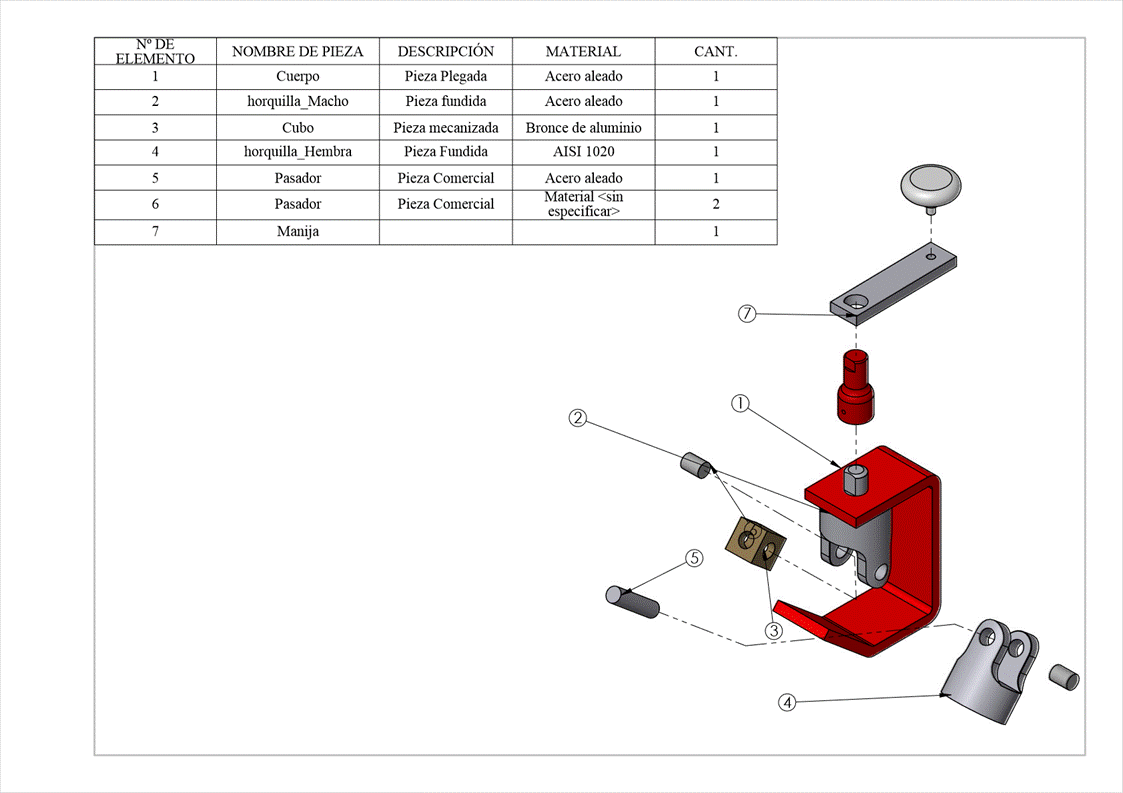 | Nº DE ELEMENTO | NOMBRE DE PIEZA | DESCRIPCIÓN | MATERIAL | CANT. |
|---|---|---|---|---|
| 1 | Cuerpo | Pieza Plegada | Acero aleado | 1 |
| 2 | horquilla_Macho | Pieza fundida | Acero aleado | 1 |
| 3 | Cubo | Pieza mecanizada | Bronce de aluminio | 1 |
| 4 | horquilla_Hembra | Pieza Fundida | AISI 1020 | 1 |
| 5 | Pasador | Pieza Comercial | Acero aleado | 1 |
| 6 | Pasador | Pieza Comercial | Material <sin especificar> | 2 |
| 7 | Manija | | | 1 |

7

1

2

5

3

4