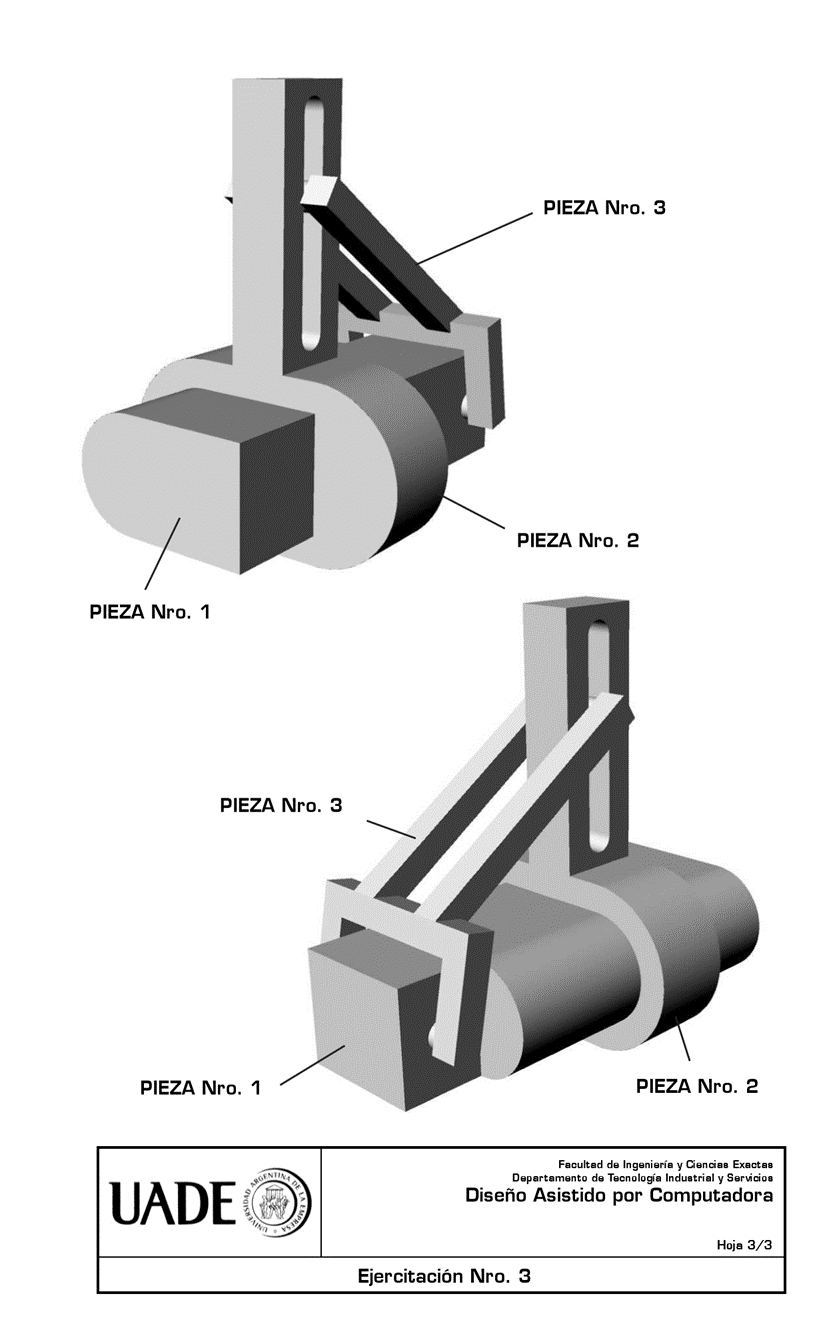 PIEZA Nro. 3

PIEZA Nro. 2

PIEZA Nro. 1

PIEZA Nro. 3

PIEZA Nro. 1

PIEZA Nro. 2

UADE

UNIVERSIDAD ARGENTINA DE LA EMPRESA

Facultad de Ingeniería y Ciencias Exactas
Departamento de Tecnología Industrial y Servicios
Diseño Asistido por Computadora

Hoja 3/3

Ejercitación Nro. 3