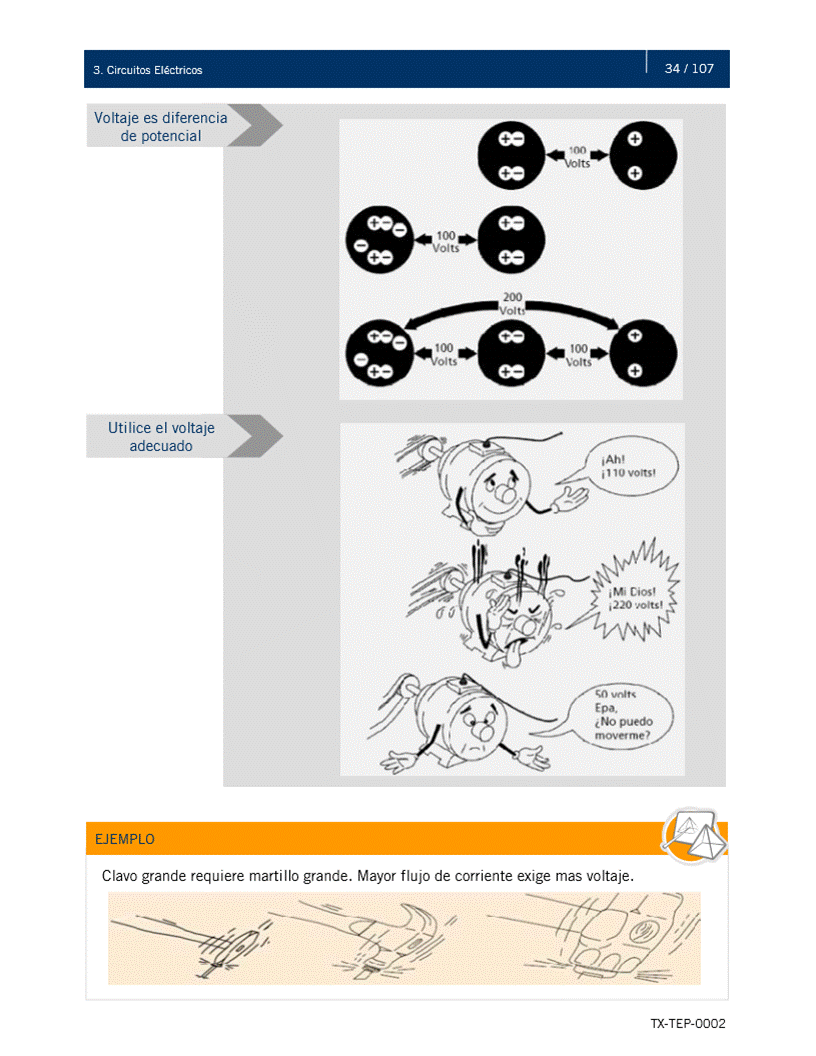 3. Circuitos Eléctricos

34 / 107

Voltaje es diferencia de potencial

100 Volts

100 Volts

200 Volts

100 Volts

100 Volts

Utilice el voltaje adecuado

¡Ah! ¡110 volts!

¡Mi Dios! ¡220 volts!

50 volts Epa, ¿No puedo moverme?

EJEMPLO

Clavo grande requiere martillo grande. Mayor flujo de corriente exige mas voltaje.

TX-TEP-0002