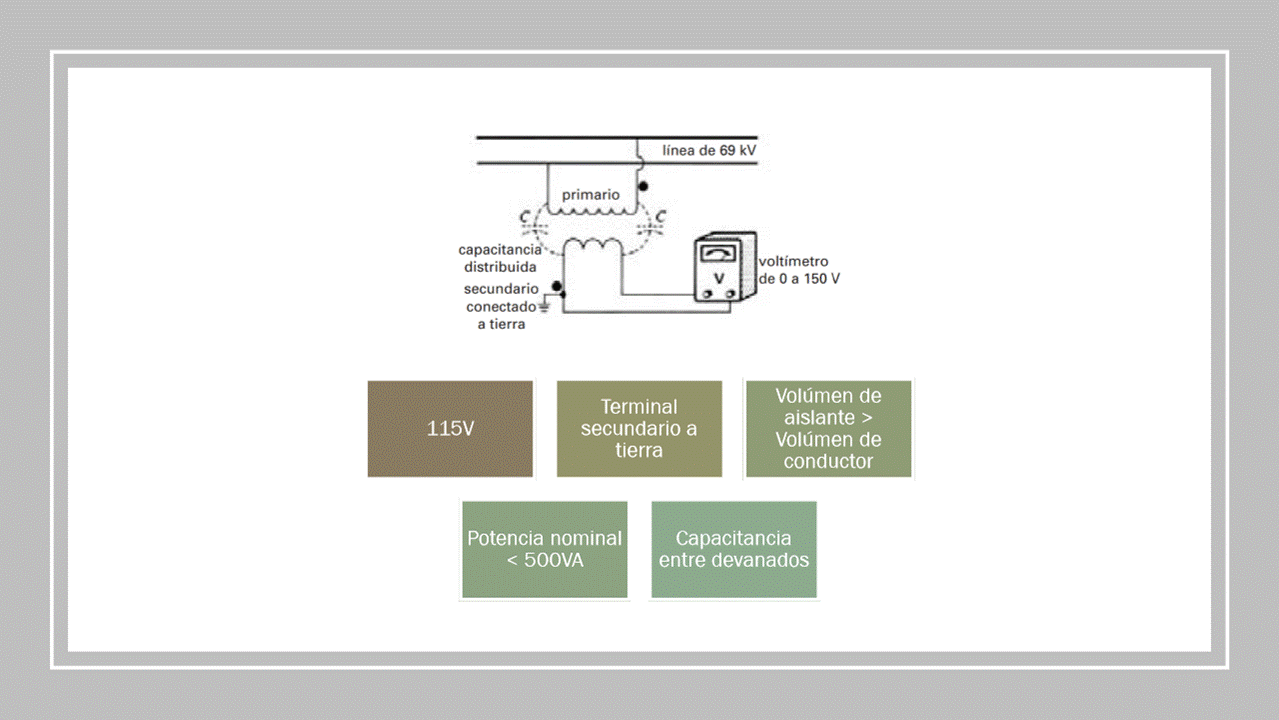 línea de 69 kV

primario

C

C

capacitancia distribuida

secundario conectado a tierra

V

voltímetro de 0 a 150 V

115V

Terminal secundario a tierra

Volúmen de aislante > Volúmen de conductor

Potencia nominal < 500VA

Capacitancia entre devanados