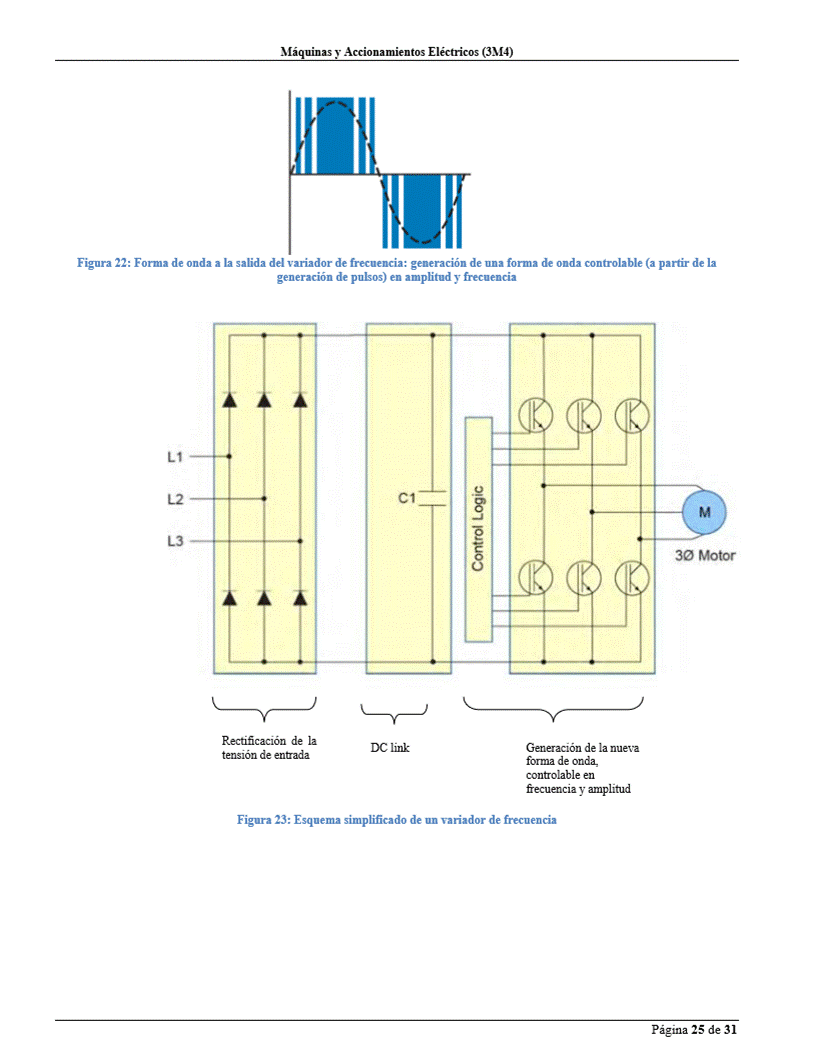 Máquinas y Accionamientos Eléctricos (3M4)

Figura 22: Forma de onda a la salida del variador de frecuencia: generación de una forma de onda controlable (a partir de la generación de pulsos) en amplitud y frecuencia

L1

L2

L3

C1

Control Logic

M

3Ø Motor

Rectificación de la tensión de entrada

DC link

Generación de la nueva forma de onda, controlable en frecuencia y amplitud

Figura 23: Esquema simplificado de un variador de frecuencia

Página 25 de 31