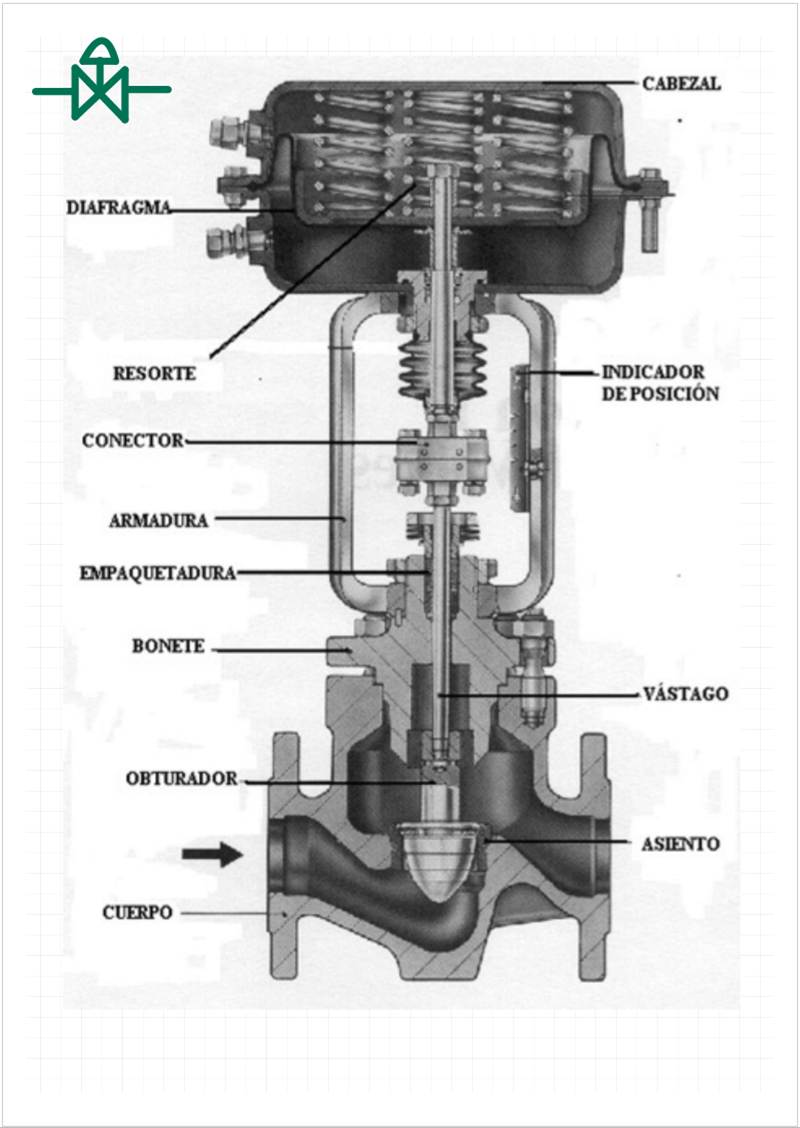 CABEZAL

DIAFRAGMA

RESORTE

INDICADOR DE POSICIÓN

CONECTOR

ARMADURA

EMPAQUETADURA

BONETE

VÁSTAGO

OBTURADOR

ASIENTO

CUERPO