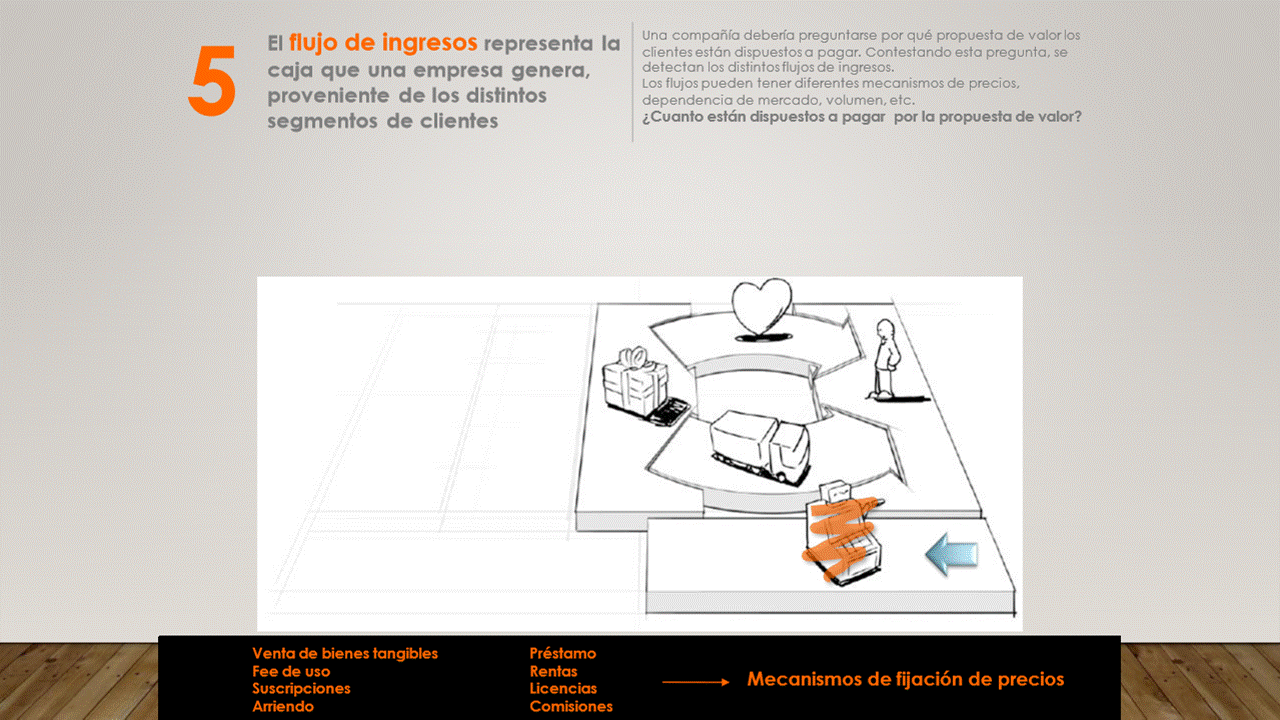 5

El flujo de ingresos representa la caja que una empresa genera, proveniente de los distintos segmentos de clientes

Una compañía debería preguntarse por qué propuesta de valor los clientes están dispuestos a pagar. Contestando esta pregunta, se detectan los distintos flujos de ingresos.
Los flujos pueden tener diferentes mecanismos de precios, dependencia de mercado, volumen, etc.
¿Cuanto están dispuestos a pagar por la propuesta de valor?

Venta de bienes tangibles
Fee de uso
Suscripciones
Arriendo

Préstamo
Rentas
Licencias
Comisiones

Mecanismos de fijación de precios