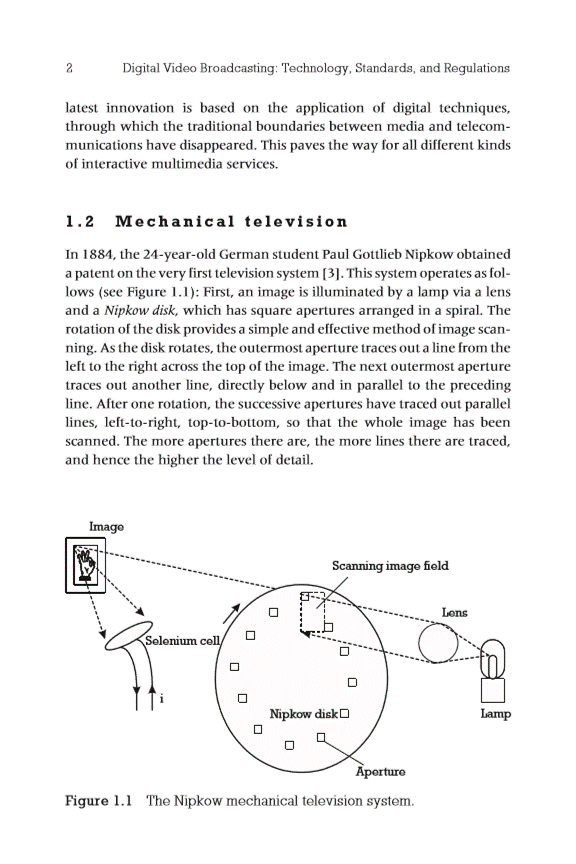 2 Digital Video Broadcasting: Technology, Standards, and Regulations

latest innovation is based on the application of digital techniques, through which the traditional boundaries between media and telecommunications have disappeared. This paves the way for all different kinds of interactive multimedia services.

1.2 Mechanical television

In 1884, the 24-year-old German student Paul Gottlieb Nipkow obtained a patent on the very first television system [3]. This system operates as follows (see Figure 1.1): First, an image is illuminated by a lamp via a lens and a Nipkow disk, which has square apertures arranged in a spiral. The rotation of the disk provides a simple and effective method of image scanning. As the disk rotates, the outermost aperture traces out a line from the left to the right across the top of the image. The next outermost aperture traces out another line, directly below and in parallel to the preceding line. After one rotation, the successive apertures have traced out parallel lines, left-to-right, top-to-bottom, so that the whole image has been scanned. The more apertures there are, the more lines there are traced, and hence the higher the level of detail.

Image

Scanning image field

Lens

Selenium cell

i

Nipkow disk

Lamp

Aperture

Figure 1.1 The Nipkow mechanical television system.