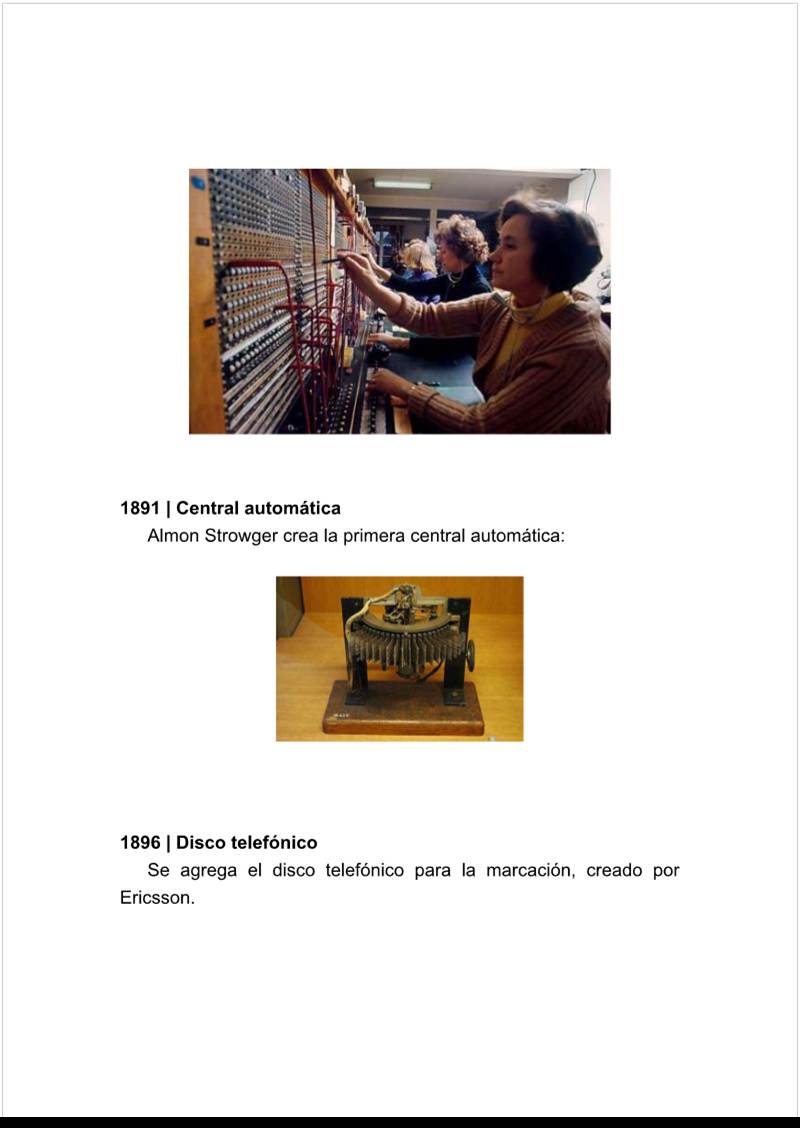 1891 | Central automática

Almon Strowger crea la primera central automática:

1896 | Disco telefónico

Se agrega el disco telefónico para la marcación, creado por Ericsson.